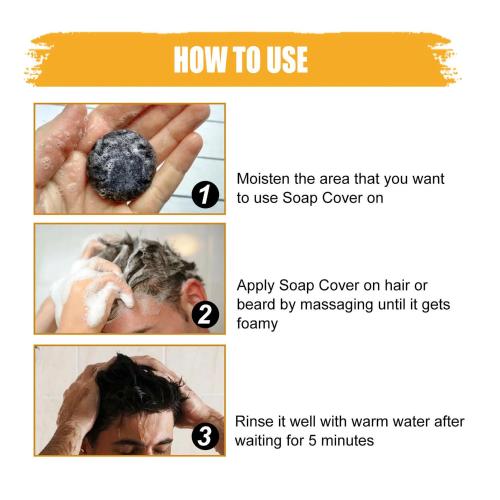 HOW TO USE

1

Moisten the area that you want to use Soap Cover on

2

Apply Soap Cover on hair or beard by massaging until it gets foamy

3

Rinse it well with warm water after waiting for 5 minutes