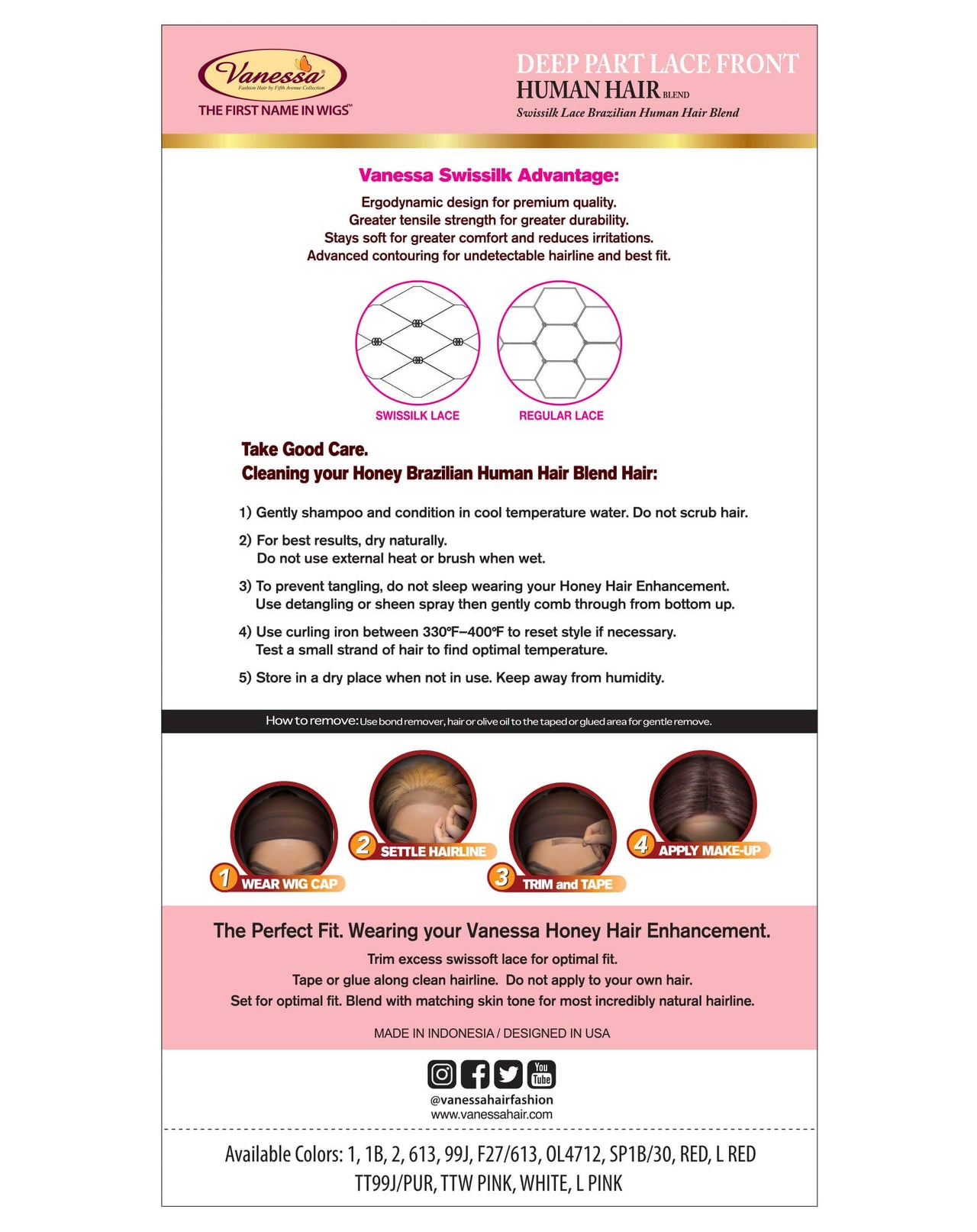 Vanessa
Fashion Hair by Fifth Avenue Collection
THE FIRST NAME IN WIGS™

DEEP PART LACE FRONT
HUMAN HAIR BLEND
Swissilk Lace Brazilian Human Hair Blend

Vanessa Swissilk Advantage:

Ergodynamic design for premium quality.
Greater tensile strength for greater durability.
Stays soft for greater comfort and reduces irritations.
Advanced contouring for undetectable hairline and best fit.

SWISSILK LACE
REGULAR LACE

Take Good Care.
Cleaning your Honey Brazilian Human Hair Blend Hair:

1) Gently shampoo and condition in cool temperature water. Do not scrub hair.

2) For best results, dry naturally.
Do not use external heat or brush when wet.

3) To prevent tangling, do not sleep wearing your Honey Hair Enhancement.
Use detangling or sheen spray then gently comb through from bottom up.

4) Use curling iron between 330°F–400°F to reset style if necessary.
Test a small strand of hair to find optimal temperature.

5) Store in a dry place when not in use. Keep away from humidity.

How to remove: Use bond remover, hair or olive oil to the taped or glued area for gentle remove.

1 WEAR WIG CAP
2 SETTLE HAIRLINE
3 TRIM and TAPE
4 APPLY MAKE-UP

The Perfect Fit. Wearing your Vanessa Honey Hair Enhancement.

Trim excess swissoft lace for optimal fit.
Tape or glue along clean hairline. Do not apply to your own hair.
Set for optimal fit. Blend with matching skin tone for most incredibly natural hairline.

MADE IN INDONESIA / DESIGNED IN USA

You Tube
@vanessahairfashion
www.vanessahair.com

Available Colors: 1, 1B, 2, 613, 99J, F27/613, OL4712, SP1B/30, RED, L RED
TT99J/PUR, TTW PINK, WHITE, L PINK